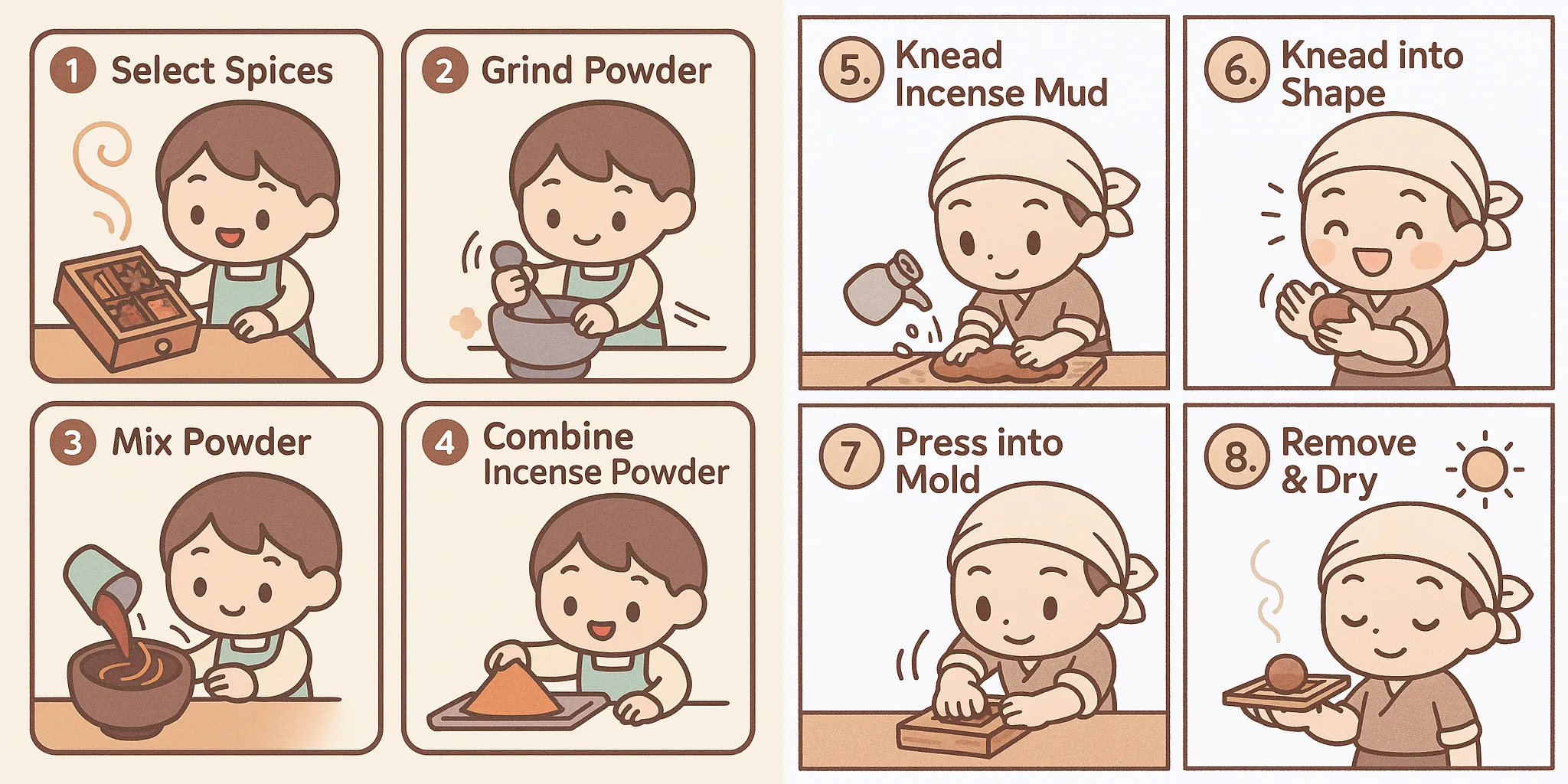 1 Select Spices

2 Grind Powder

3 Mix Powder

4 Combine Incense Powder

5. Knead Incense Mud

6. Knead into Shape

7 Press into Mold

8. Remove & Dry